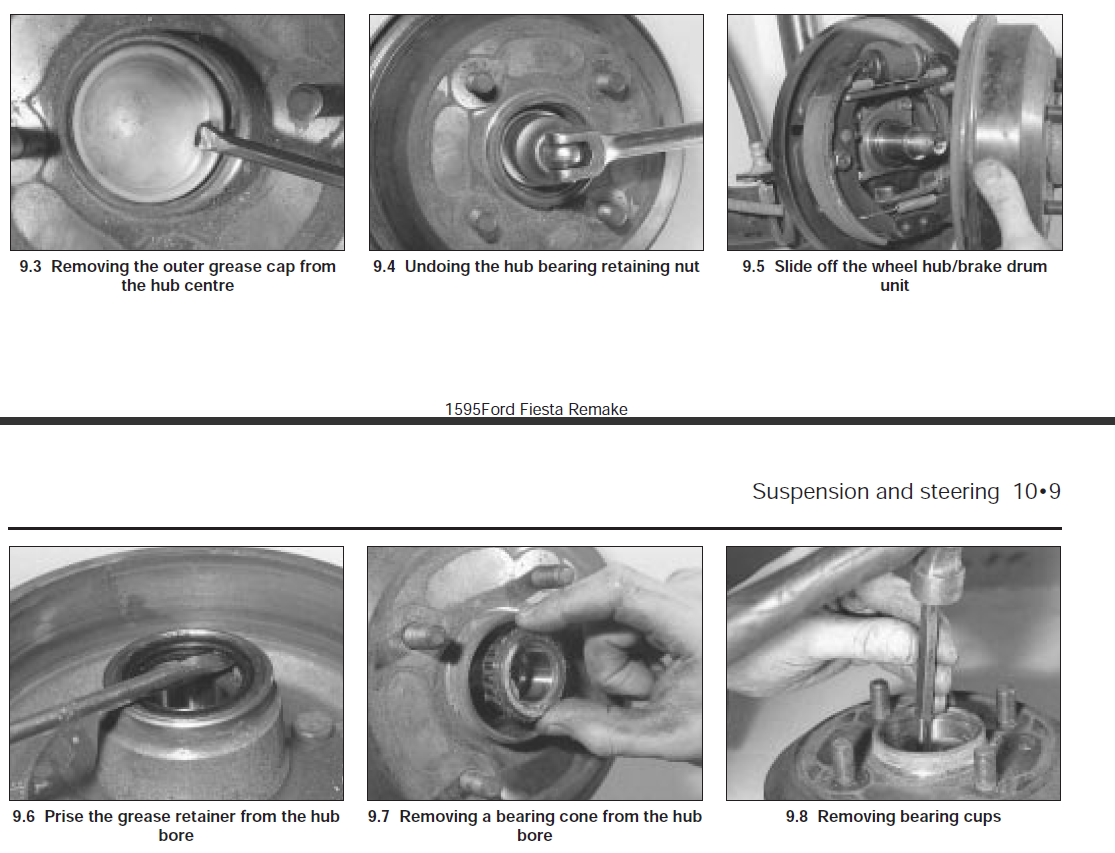 9.3 Removing the outer grease cap from the hub centre

9.4 Undoing the hub bearing retaining nut

9.5 Slide off the wheel hub/brake drum unit

1595Ford Fiesta Remake

Suspension and steering 10•9

9.6 Prise the grease retainer from the hub bore

9.7 Removing a bearing cone from the hub bore

9.8 Removing bearing cups