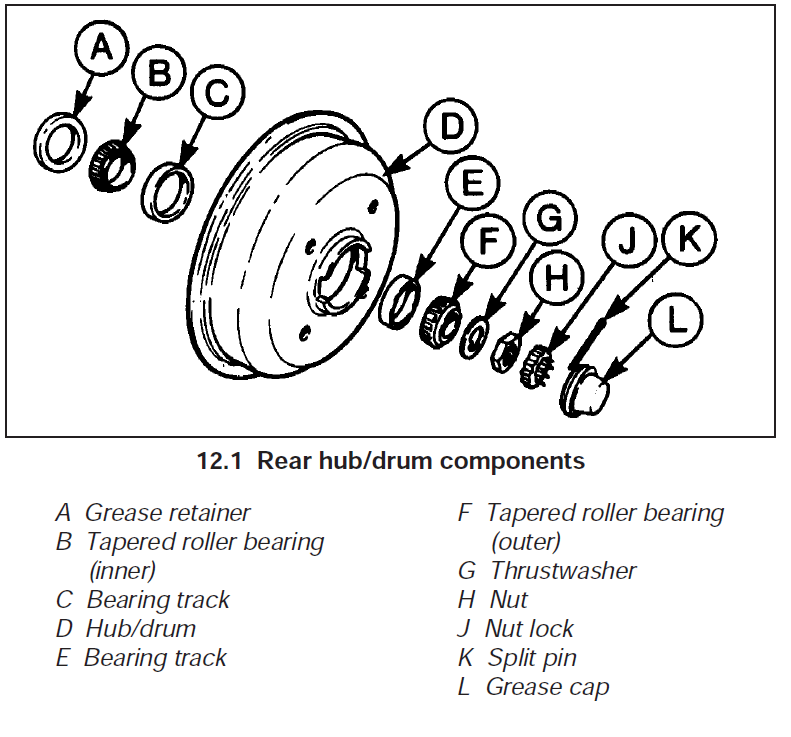 A
B
C
D
E
F
G
H
J
K
L

12.1 Rear hub/drum components

A Grease retainer
B Tapered roller bearing (inner)
C Bearing track
D Hub/drum
E Bearing track

F Tapered roller bearing (outer)
G Thrustwasher
H Nut
J Nut lock
K Split pin
L Grease cap